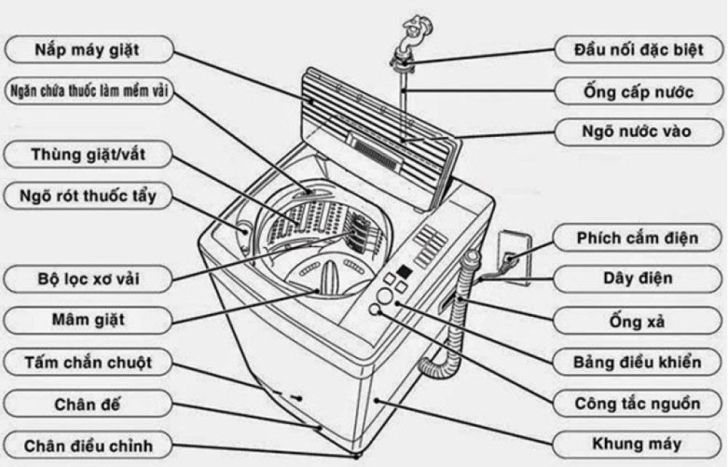 Nắp máy giặt
Ngăn chứa thuốc làm mềm vải
Thùng giặt/vắt
Ngõ rót thuốc tẩy
Bộ lọc xơ vải
Mâm giặt
Tấm chắn chuột
Chân đế
Chân điều chỉnh

Đầu nối đặc biệt
Ống cấp nước
Ngõ nước vào
Phích cắm điện
Dây điện
Ống xả
Bảng điều khiển
Công tắc nguồn
Khung máy