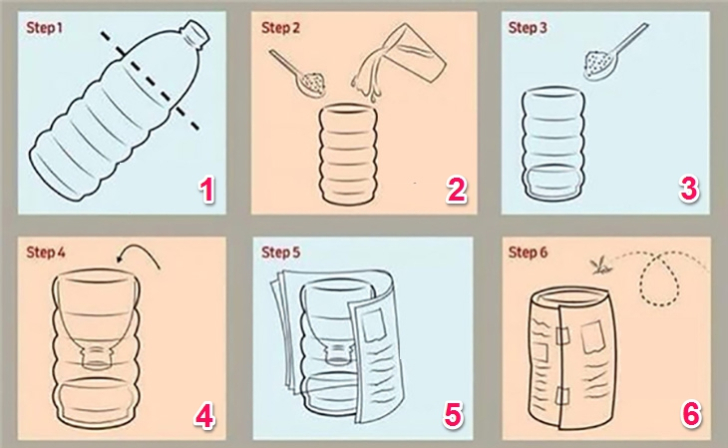 Step 1

1

Step 2

2

Step 3

3

Step 4

4

Step 5

5

Step 6

6